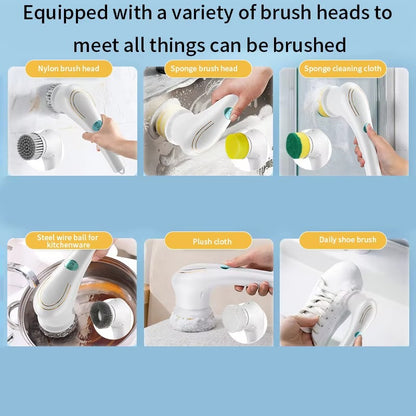 Equipped with a variety of brush heads to meet all things can be brushed

Nylon brush head

Sponge brush head

Sponge cleaning cloth

Steel wire ball for kitchenware

Plush cloth

Daily shoe brush